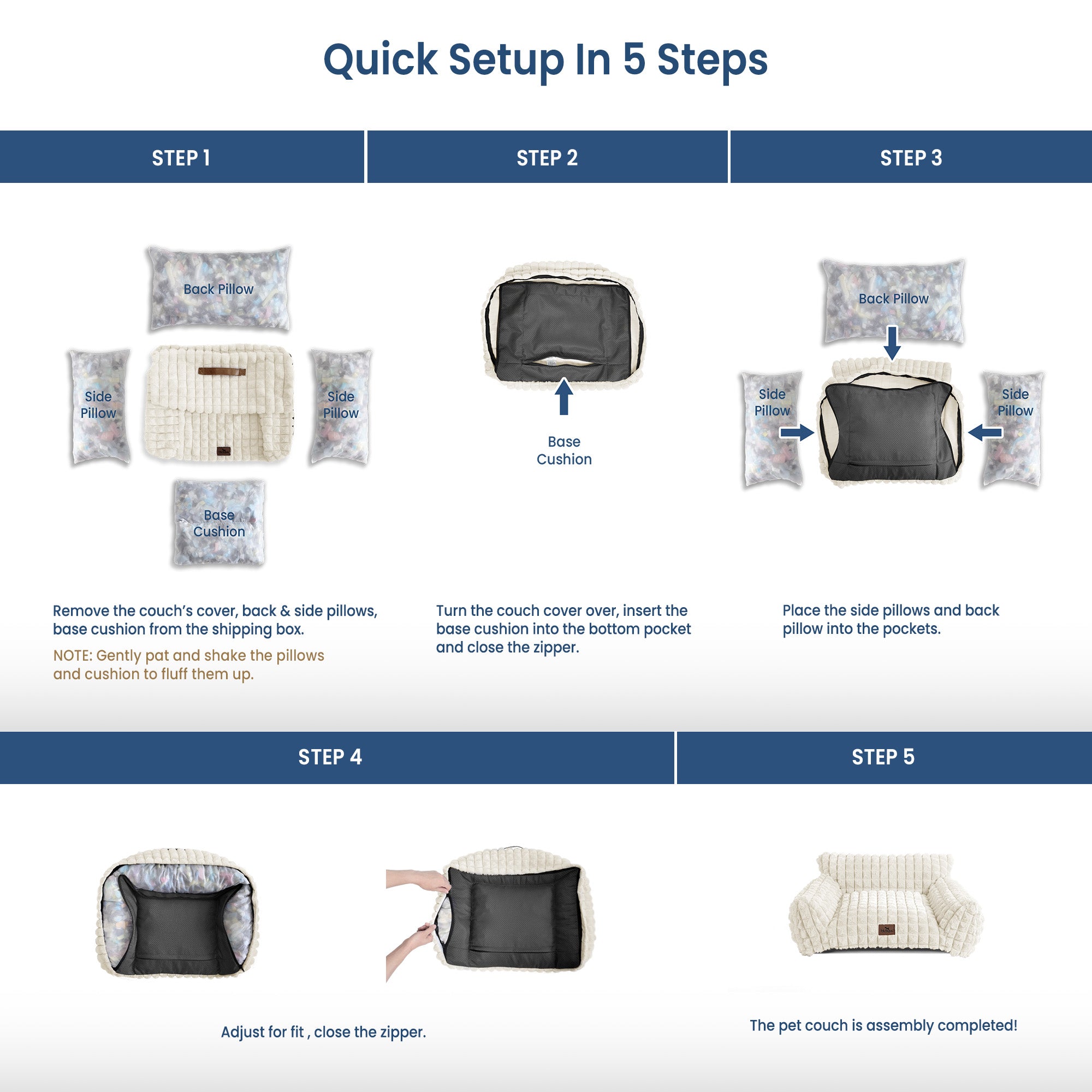 Quick Setup In 5 Steps

STEP 1

Back Pillow

Side Pillow

Side Pillow

Base Cushion

Remove the couch's cover, back & side pillows, base cushion from the shipping box.

NOTE: Gently pat and shake the pillows and cushion to fluff them up.

STEP 2

Base Cushion

Turn the couch cover over, insert the base cushion into the bottom pocket and close the zipper.

STEP 3

Back Pillow

Side Pillow

Side Pillow

Place the side pillows and back pillow into the pockets.

STEP 4

Adjust for fit , close the zipper.

STEP 5

The pet couch is assembly completed!